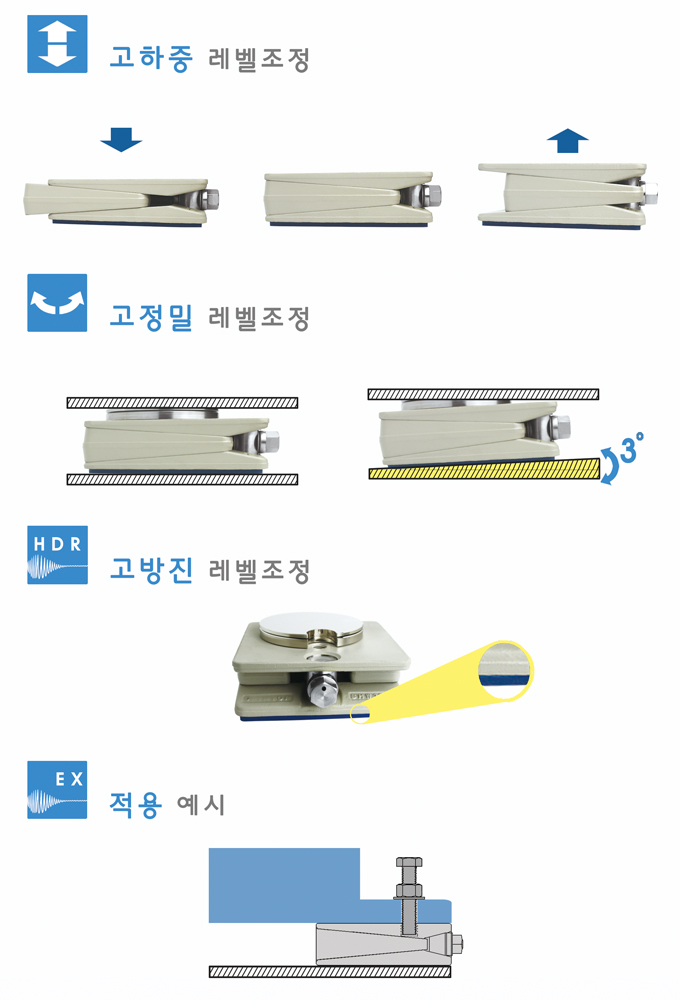 고하중 레벨조정

고정밀 레벨조정

3°

HDR

고방진 레벨조정

EX

적용 예시